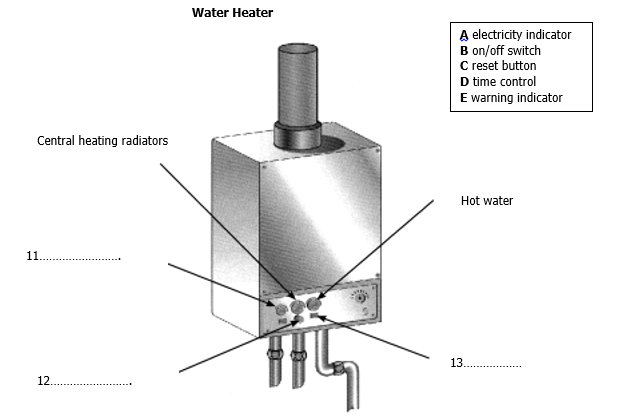 Water Heater

A electricity indicator
B on/off switch
C reset button
D time control
E warning indicator

Central heating radiators

Hot water

11…………………….

12…………………….

13……………..