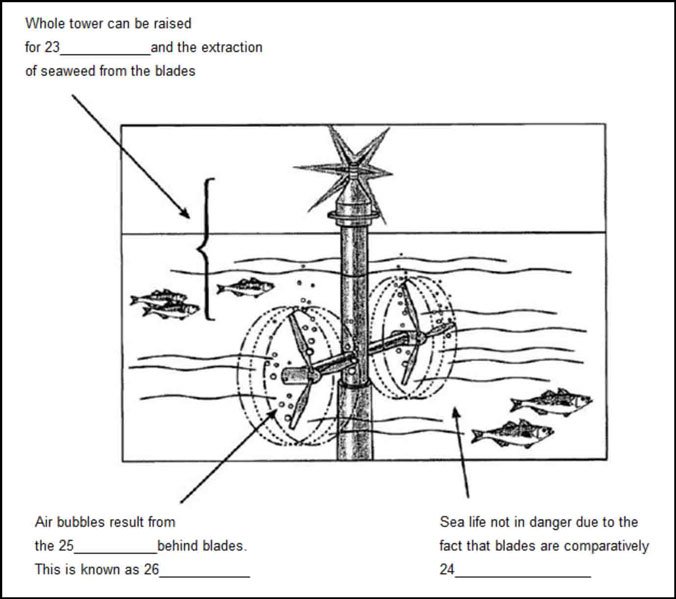 Whole tower can be raised for 23____________and the extraction of seaweed from the blades

Air bubbles result from the 25___________behind blades. This is known as 26____________

Sea life not in danger due to the fact that blades are comparatively 24__________________